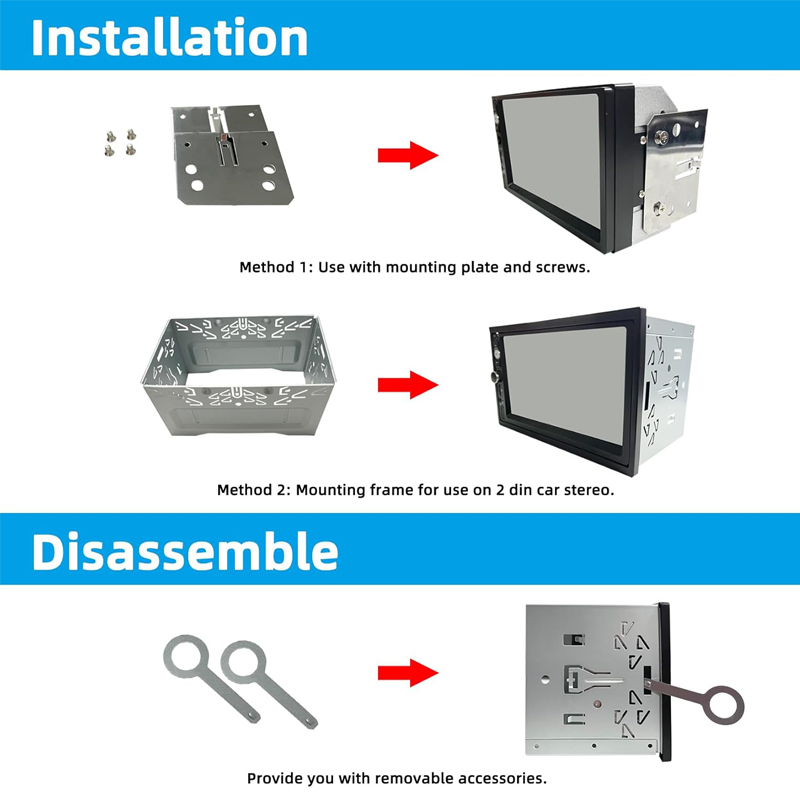 Installation

Method 1: Use with mounting plate and screws.

Method 2: Mounting frame for use on 2 din car stereo.

Disassemble

Provide you with removable accessories.